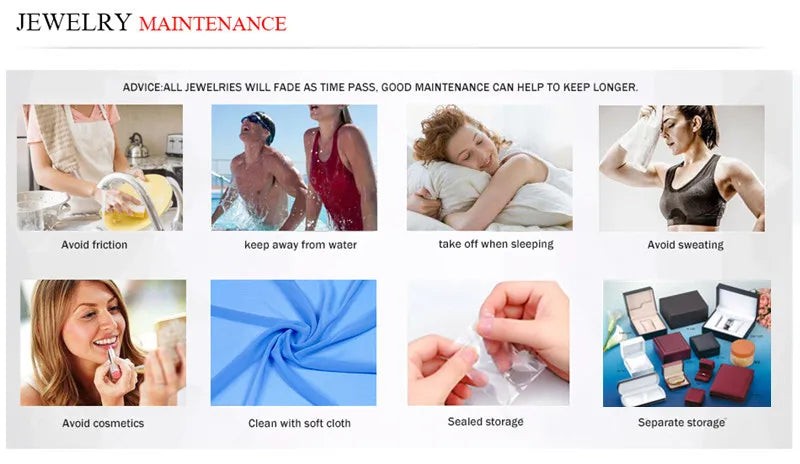 JEWELRY MAINTENANCE

ADVICE:ALL JEWELRIES WILL FADE AS TIME PASS, GOOD MAINTENANCE CAN HELP TO KEEP LONGER.

Avoid friction

keep away from water

take off when sleeping

Avoid sweating

Avoid cosmetics

Clean with soft cloth

Sealed storage

Separate storage