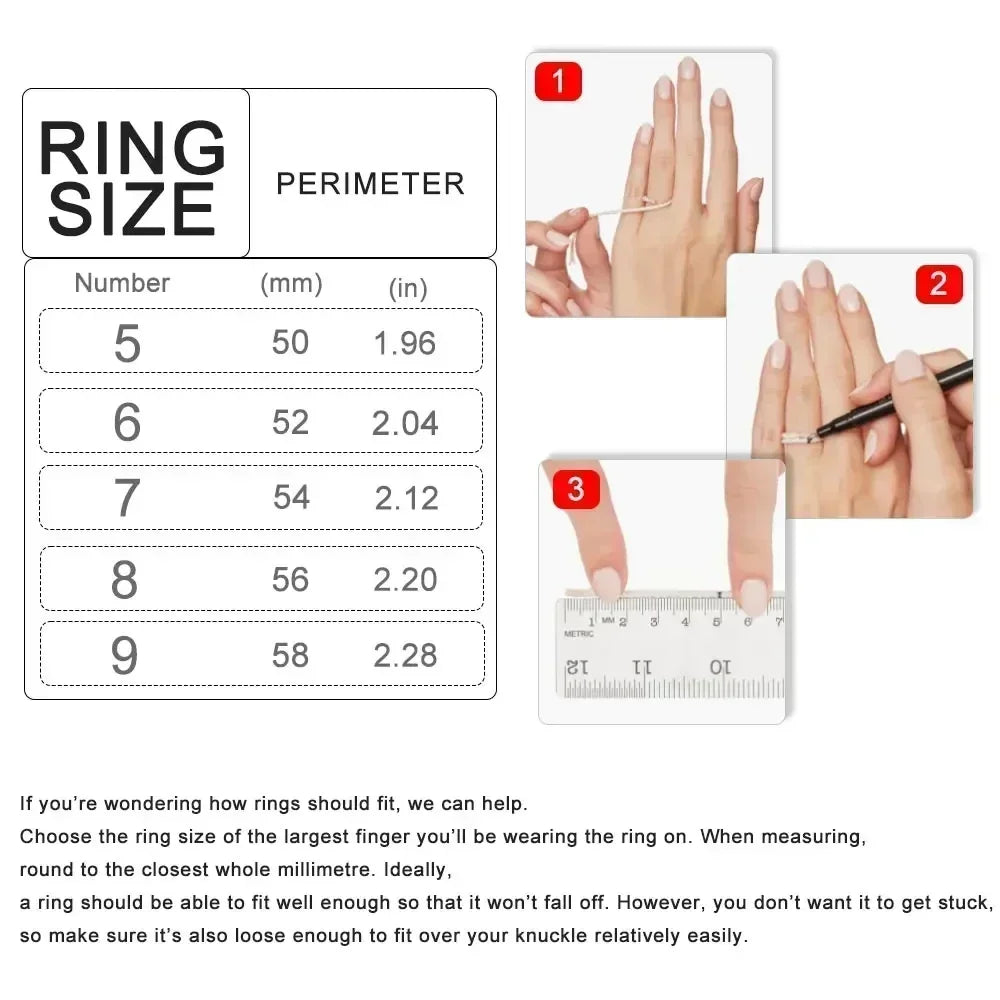 RING SIZE

PERIMETER

| Number | (mm) | (in) |
|---|---|---|
| 5 | 50 | 1.96 |
| 6 | 52 | 2.04 |
| 7 | 54 | 2.12 |
| 8 | 56 | 2.20 |
| 9 | 58 | 2.28 |

1

2

3

1 MM 2 3 4 5 6 7
METRIC
12 11 10

If you're wondering how rings should fit, we can help.
Choose the ring size of the largest finger you'll be wearing the ring on. When measuring, round to the closest whole millimetre. Ideally, a ring should be able to fit well enough so that it won't fall off. However, you don't want it to get stuck, so make sure it's also loose enough to fit over your knuckle relatively easily.