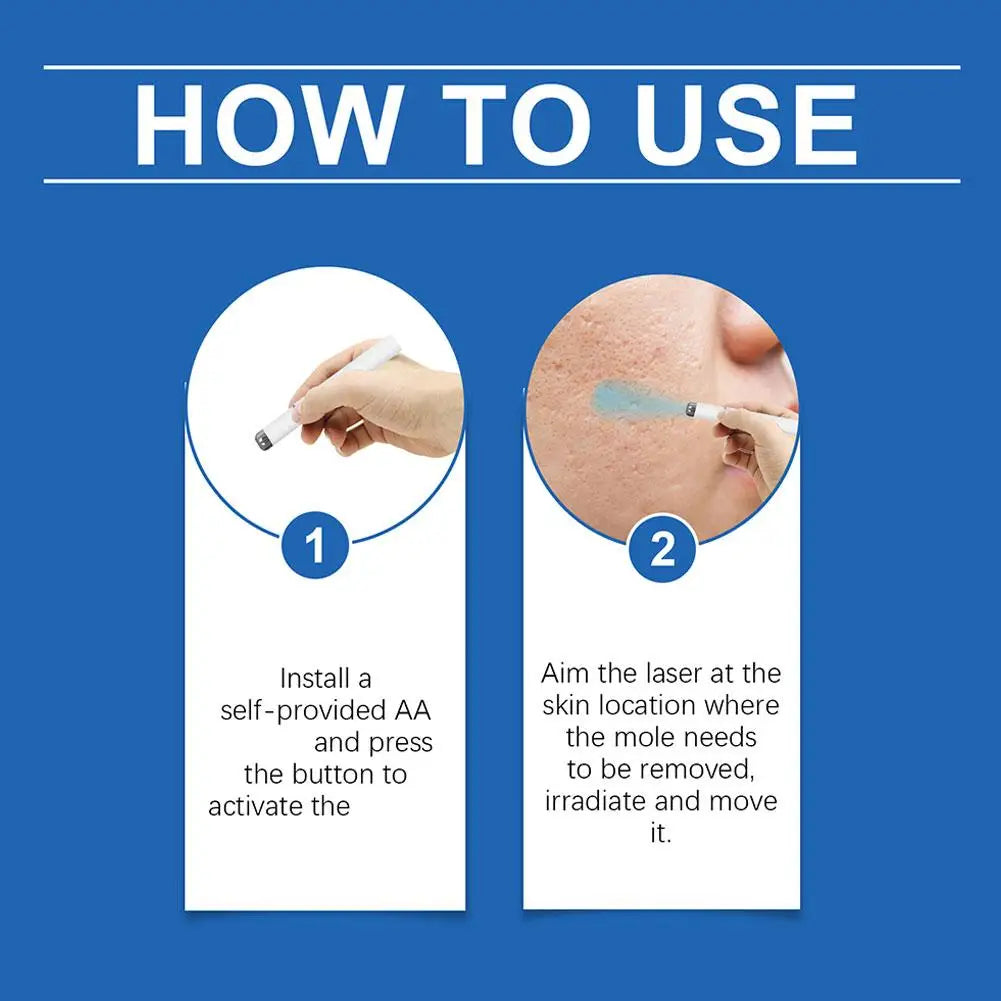 HOW TO USE

1

Install a self-provided AA and press the button to activate the

2

Aim the laser at the skin location where the mole needs to be removed, irradiate and move it.