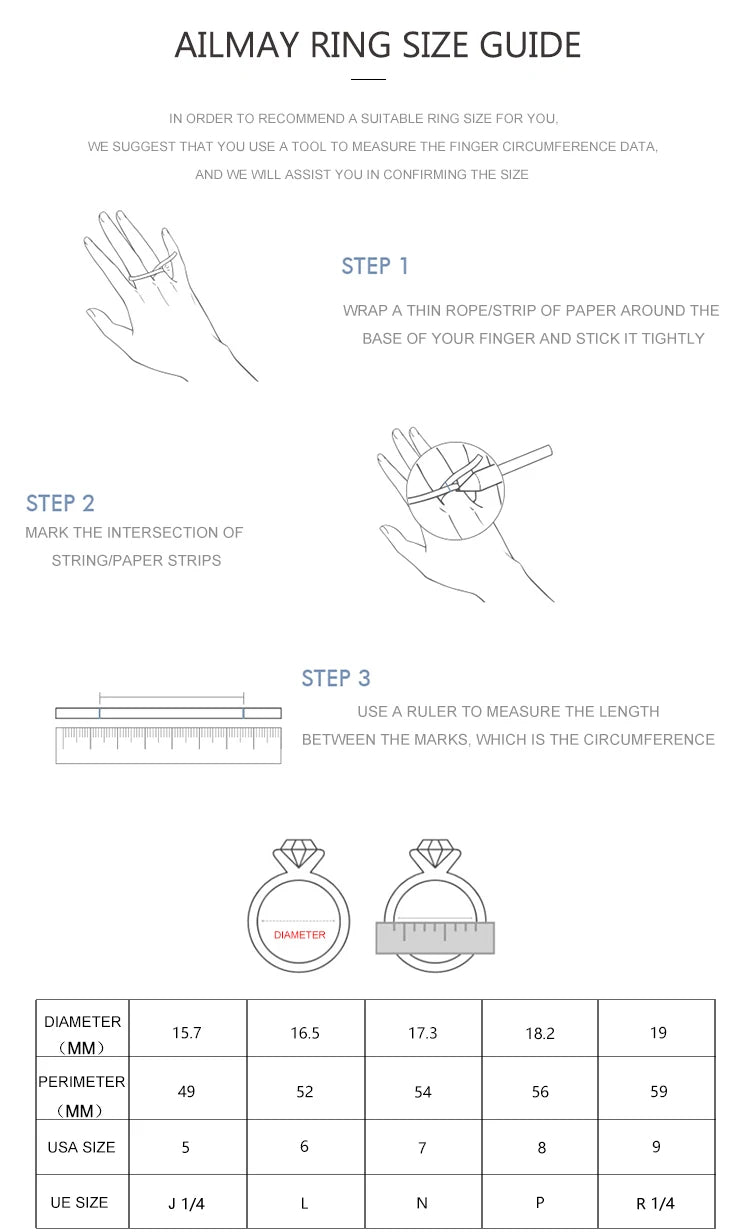 AILMAY RING SIZE GUIDE

IN ORDER TO RECOMMEND A SUITABLE RING SIZE FOR YOU, WE SUGGEST THAT YOU USE A TOOL TO MEASURE THE FINGER CIRCUMFERENCE DATA, AND WE WILL ASSIST YOU IN CONFIRMING THE SIZE

STEP 1

WRAP A THIN ROPE/STRIP OF PAPER AROUND THE BASE OF YOUR FINGER AND STICK IT TIGHTLY

STEP 2

MARK THE INTERSECTION OF STRING/PAPER STRIPS

STEP 3

USE A RULER TO MEASURE THE LENGTH BETWEEN THE MARKS, WHICH IS THE CIRCUMFERENCE

DIAMETER

| DIAMETER （MM） | 15.7 | 16.5 | 17.3 | 18.2 | 19 |
|---|---|---|---|---|---|
| PERIMETER （MM） | 49 | 52 | 54 | 56 | 59 |
| USA SIZE | 5 | 6 | 7 | 8 | 9 |
| UE SIZE | J 1/4 | L | N | P | R 1/4 |