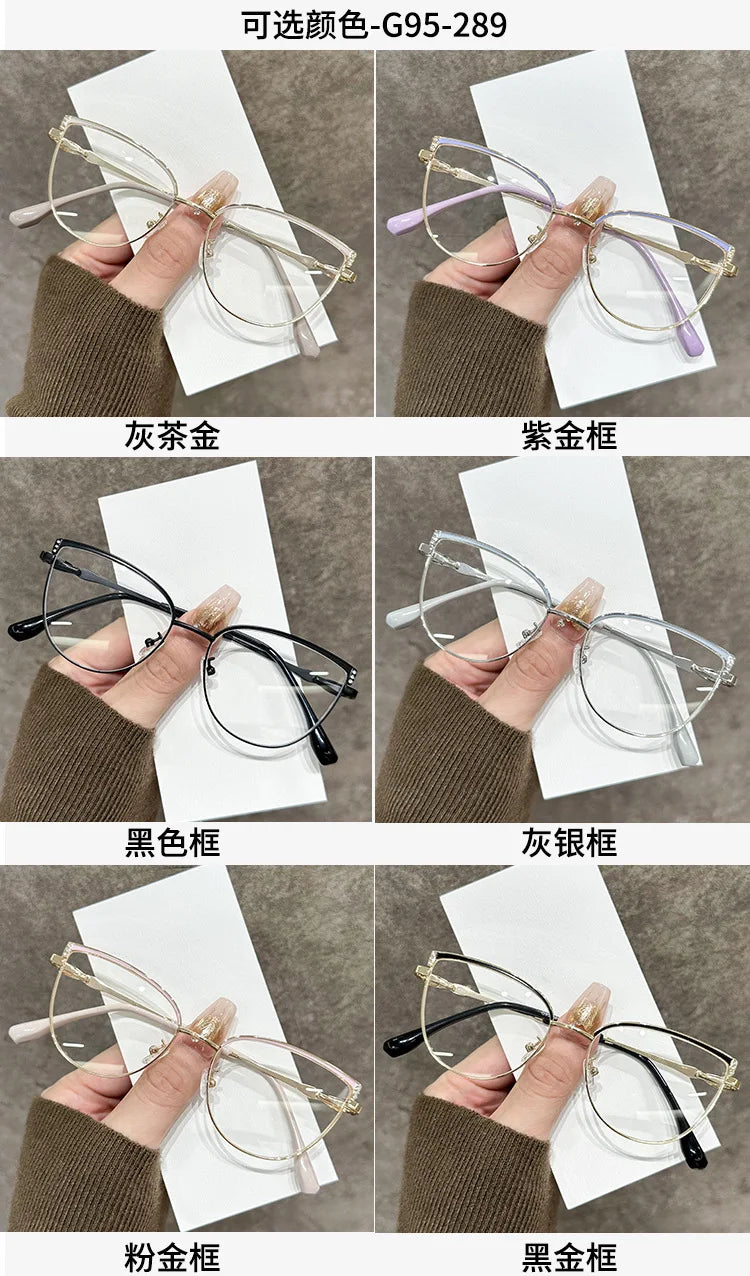 可选颜色-G95-289

灰茶金

紫金框

黑色框

灰银框

粉金框

黑金框